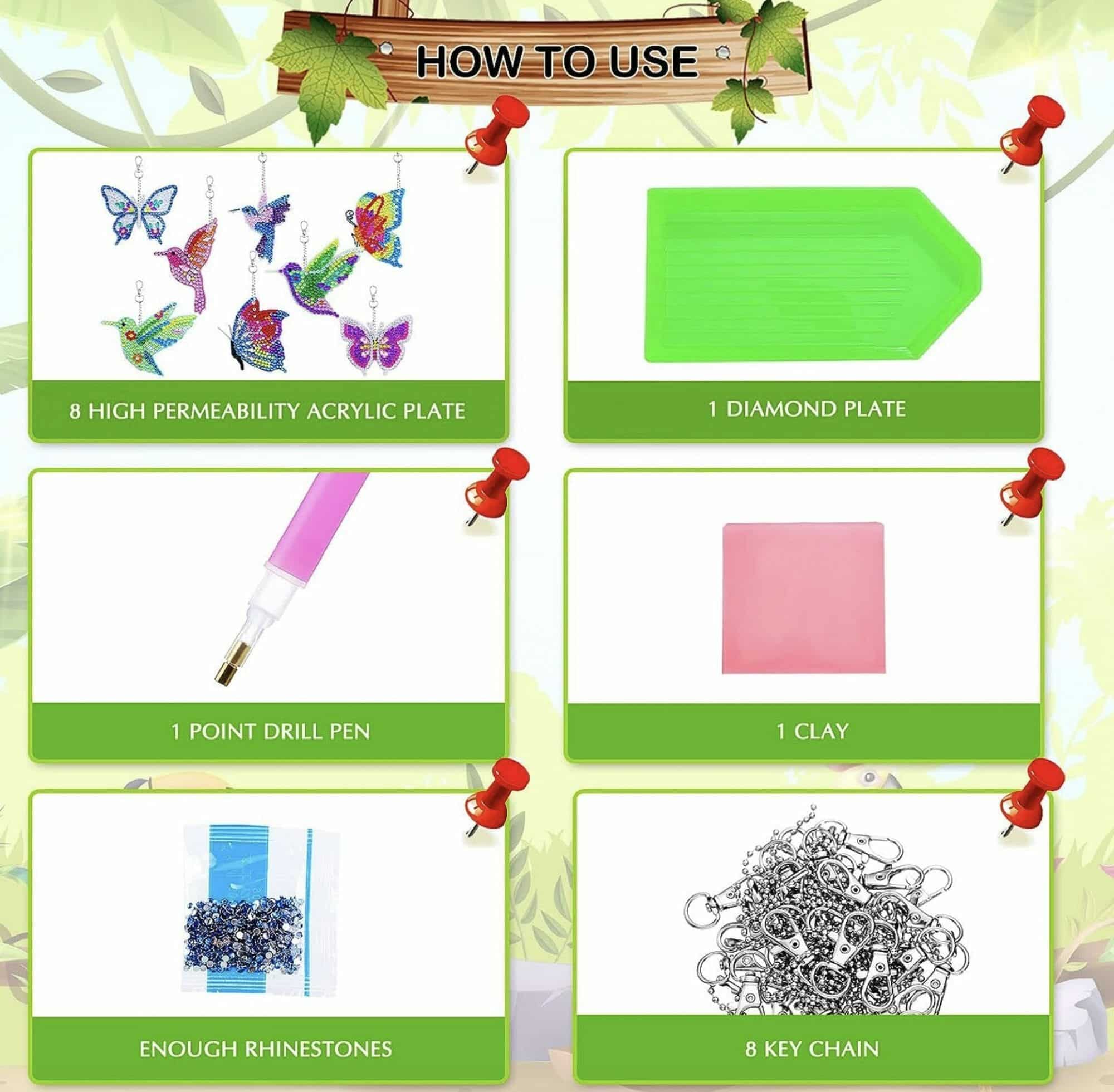 HOW TO USE

8 HIGH PERMEABILITY ACRYLIC PLATE

1 DIAMOND PLATE

1 POINT DRILL PEN

1 CLAY

ENOUGH RHINESTONES

8 KEY CHAIN